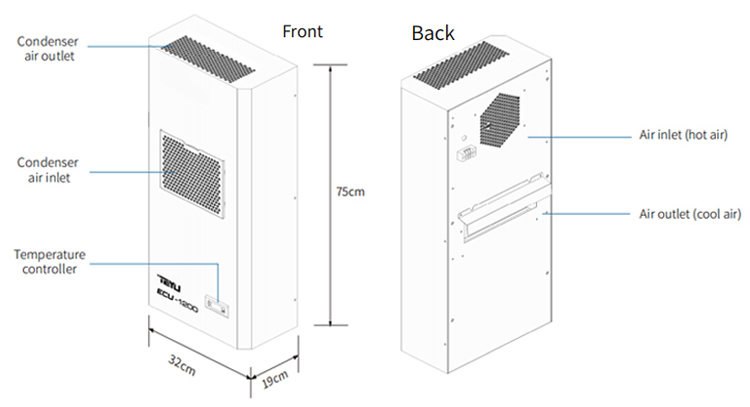 Front

Back

Condenser air outlet

Condenser air inlet

Temperature controller

TEYU
ECU-1200

75cm

32cm

19cm

Air inlet (hot air)

Air outlet (cool air)